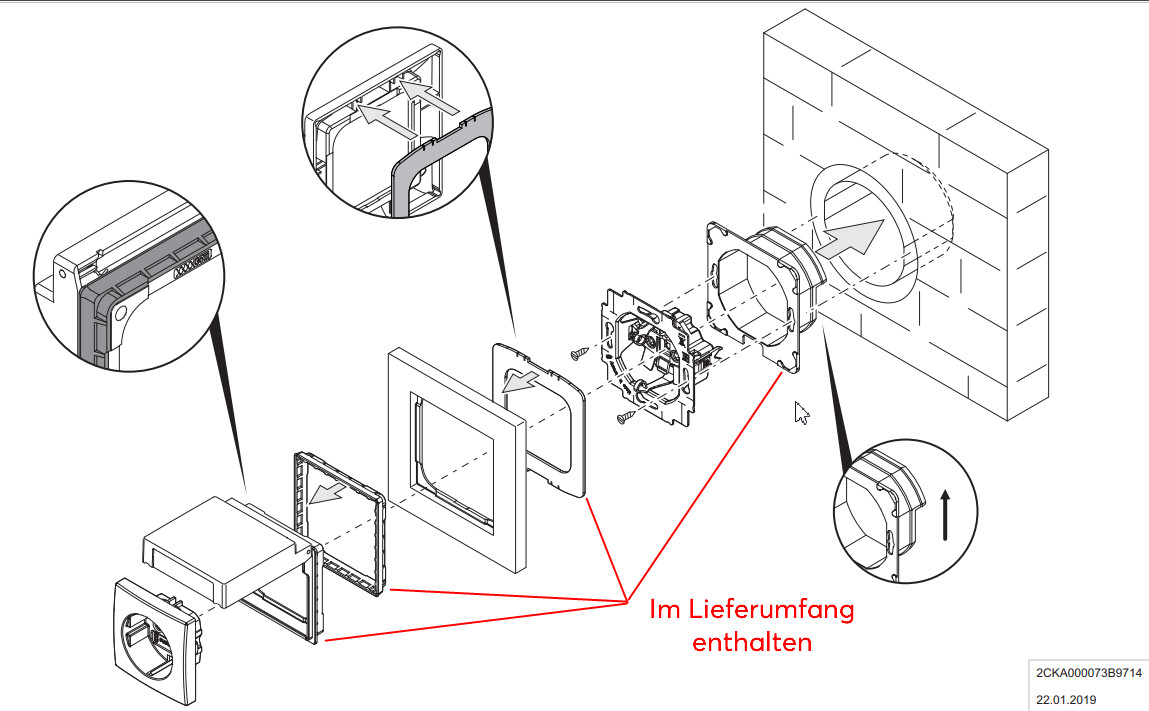 Im Lieferumfang enthalten

2CKA000073B9714
22.01.2019